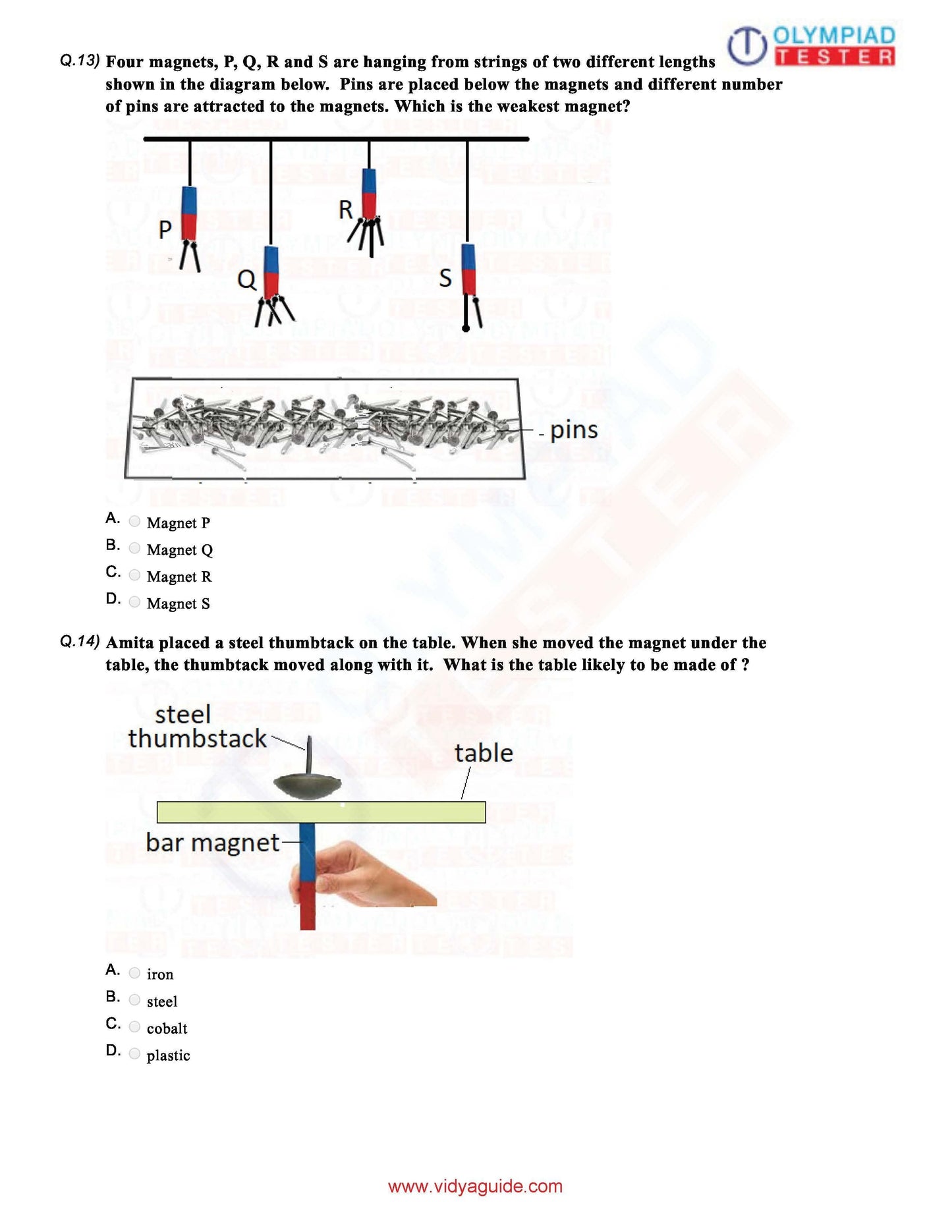 OLYMPIAD TESTER

Q.13) Four magnets, P, Q, R and S are hanging from strings of two different lengths shown in the diagram below. Pins are placed below the magnets and different number of pins are attracted to the magnets. Which is the weakest magnet?

P
Q
R
S
pins

A. Magnet P
B. Magnet Q
C. Magnet R
D. Magnet S

Q.14) Amita placed a steel thumbtack on the table. When she moved the magnet under the table, the thumbtack moved along with it. What is the table likely to be made of ?

steel thumbstack
table
bar magnet

A. iron
B. steel
C. cobalt
D. plastic

www.vidyaguide.com