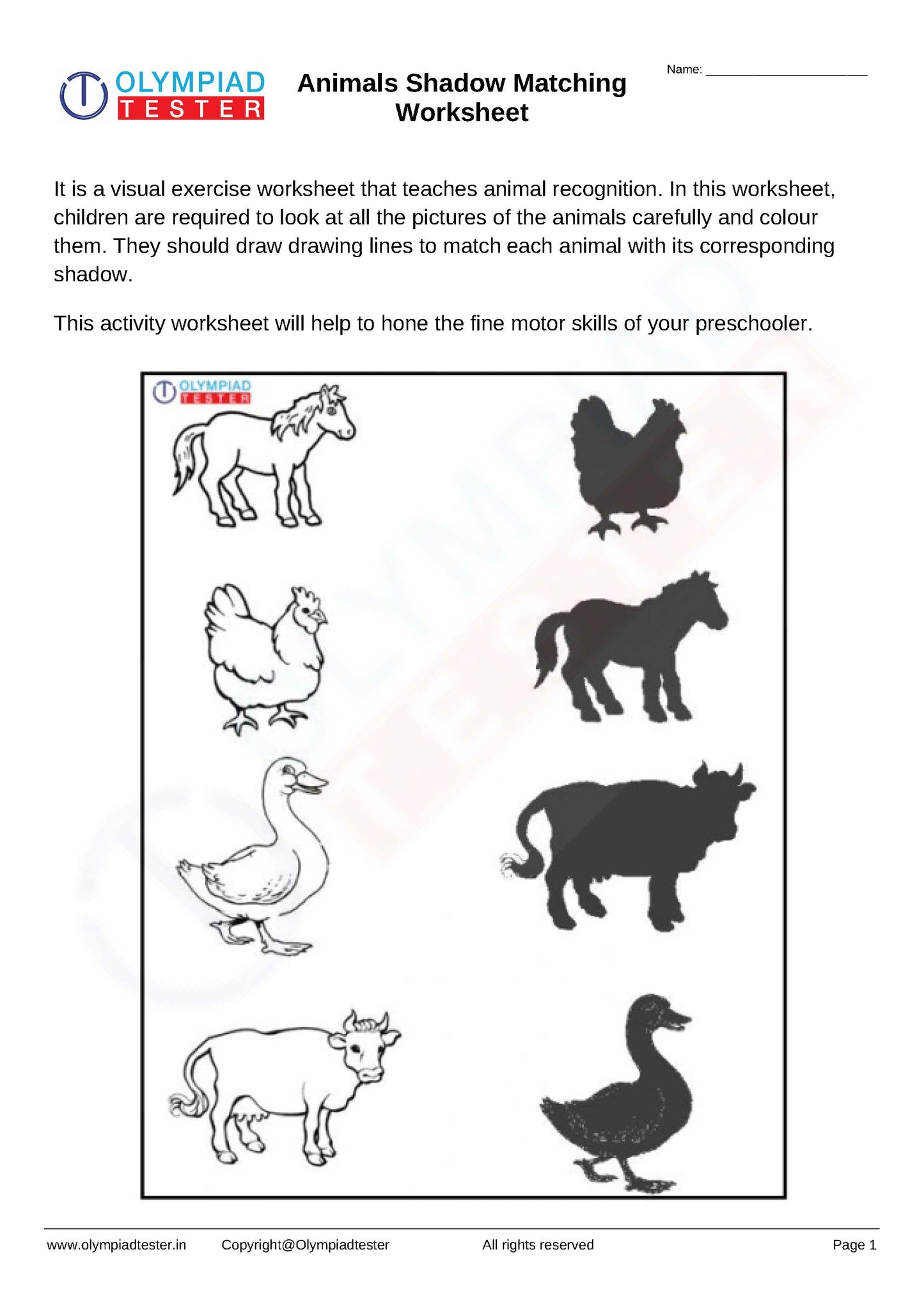 OLYMPIAD TESTER

Animals Shadow Matching Worksheet

Name: ____________________

It is a visual exercise worksheet that teaches animal recognition. In this worksheet, children are required to look at all the pictures of the animals carefully and colour them. They should draw drawing lines to match each animal with its corresponding shadow.

This activity worksheet will help to hone the fine motor skills of your preschooler.

OLYMPIAD TESTER

www.olympiadtester.in Copyright@Olympiadtester All rights reserved Page 1