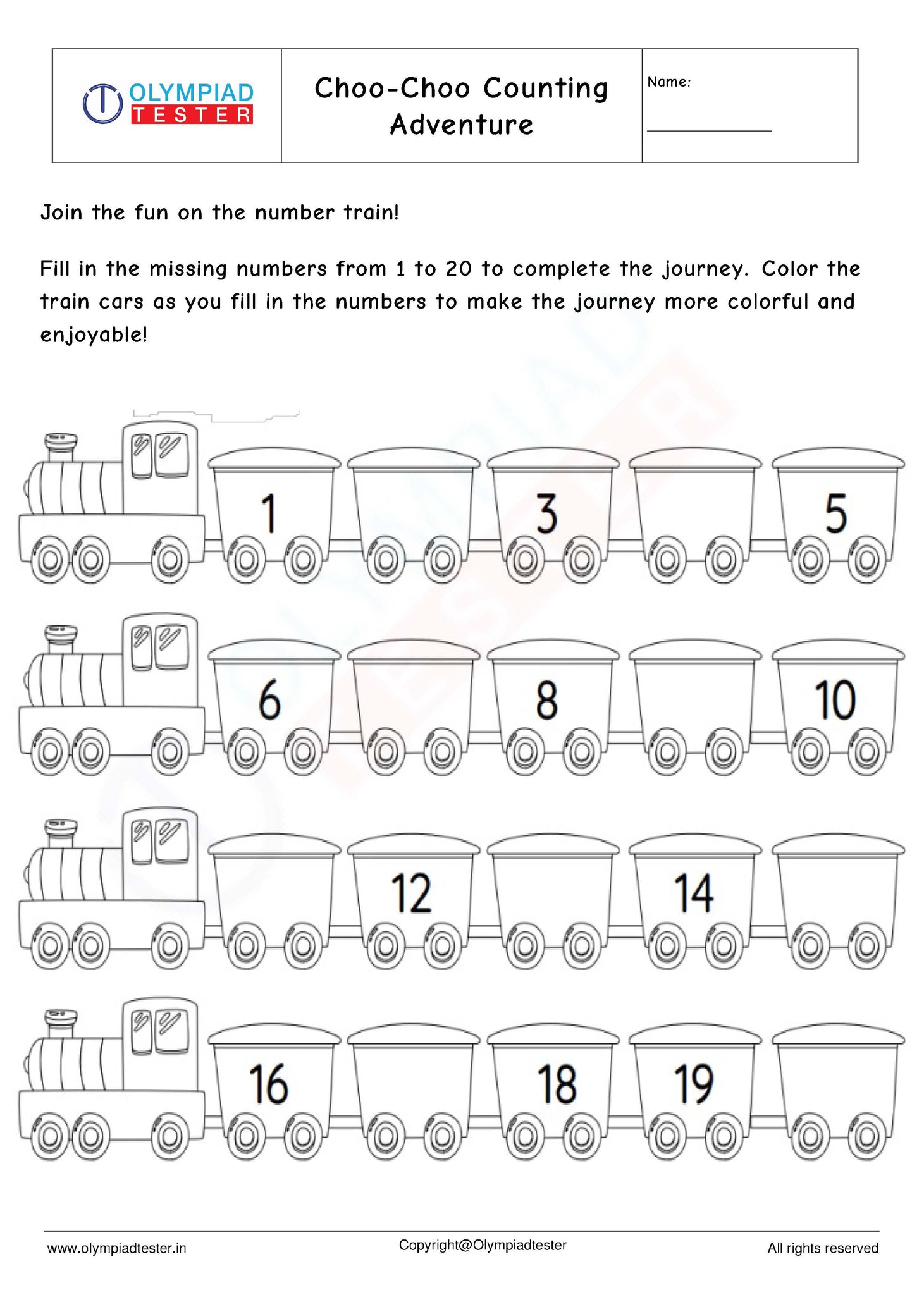 OLYMPIAD TESTER

Choo-Choo Counting Adventure

Name:

Join the fun on the number train!

Fill in the missing numbers from 1 to 20 to complete the journey. Color the train cars as you fill in the numbers to make the journey more colorful and enjoyable!

1

3

5

6

8

10

12

14

16

18

19

www.olympiadtester.in

Copyright@Olympiadtester

All rights reserved