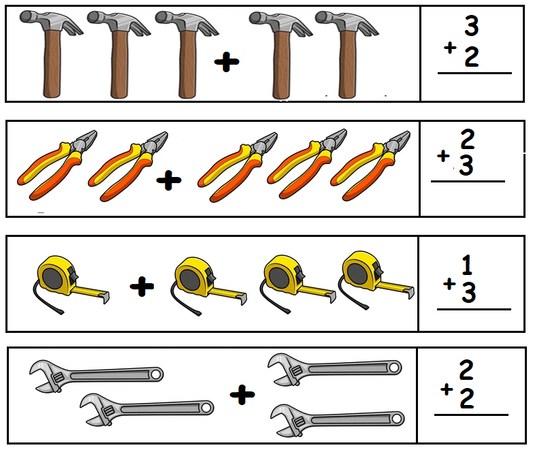 +

3
+ 2

+

2
+ 3

+

1
+ 3

+

2
+ 2