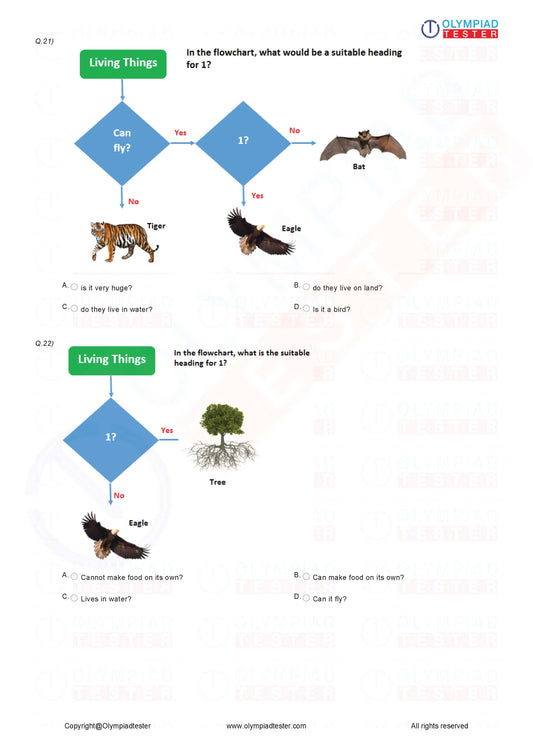 OLYMPIAD TESTER

Q.21)

Living Things

In the flowchart, what would be a suitable heading for 1?

Can fly?

Yes

1?

No

Bat

No

Yes

Tiger

Eagle

A. is it very huge?

B. do they live on land?

C. do they live in water?

D. Is it a bird?

Q.22)

Living Things

In the flowchart, what is the suitable heading for 1?

1?

Yes

Tree

No

Eagle

A. Cannot make food on its own?

B. Can make food on its own?

C. Lives in water?

D. Can it fly?

Copyright@Olympiadtester

www.olympiadtester.com

All rights reserved