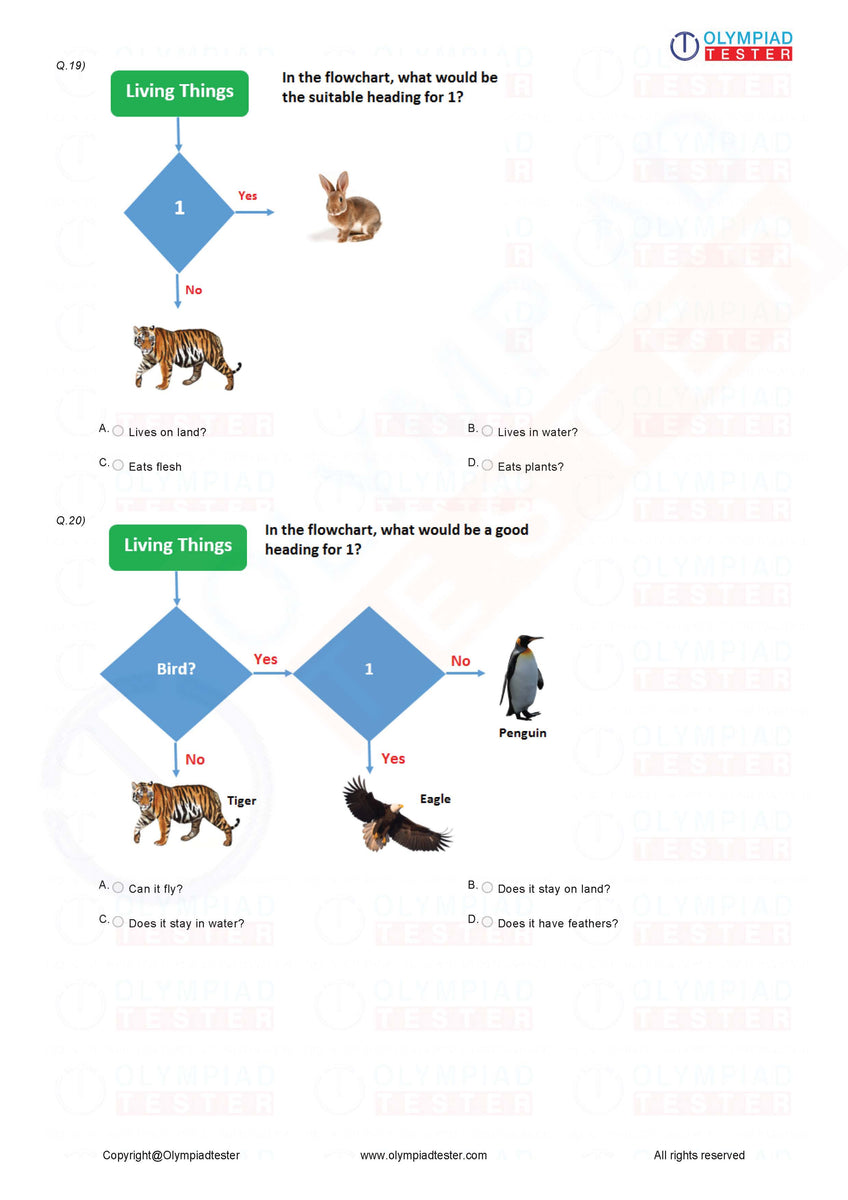 OLYMPIAD TESTER

Q.19)

Living Things

In the flowchart, what would be the suitable heading for 1?

1

Yes

No

A. Lives on land?

B. Lives in water?

C. Eats flesh

D. Eats plants?

Q.20)

Living Things

In the flowchart, what would be a good heading for 1?

Bird?

Yes

1

No

Penguin

No

Yes

Tiger

Eagle

A. Can it fly?

B. Does it stay on land?

C. Does it stay in water?

D. Does it have feathers?

Copyright@Olympiadtester www.olympiadtester.com All rights reserved