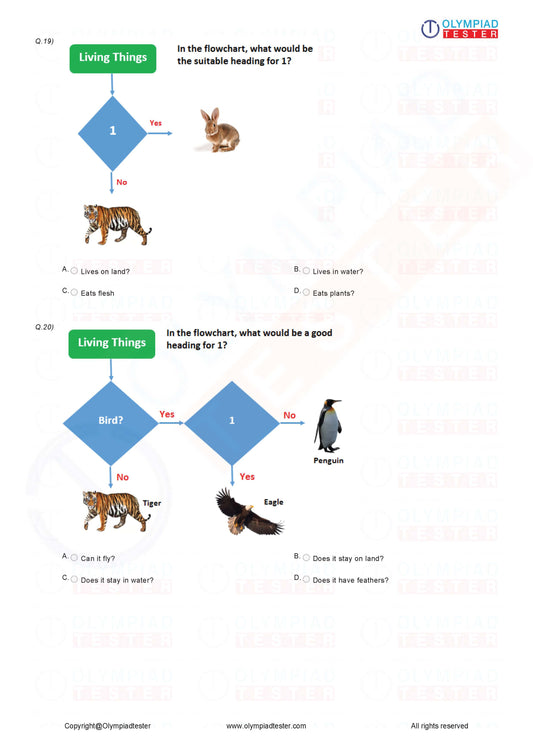 OLYMPIAD TESTER

Q.19)

Living Things

In the flowchart, what would be the suitable heading for 1?

1

Yes

No

A. Lives on land?

B. Lives in water?

C. Eats flesh

D. Eats plants?

Q.20)

Living Things

In the flowchart, what would be a good heading for 1?

Bird?

Yes

1

No

Penguin

No

Yes

Tiger

Eagle

A. Can it fly?

B. Does it stay on land?

C. Does it stay in water?

D. Does it have feathers?

Copyright@Olympiadtester

www.olympiadtester.com

All rights reserved