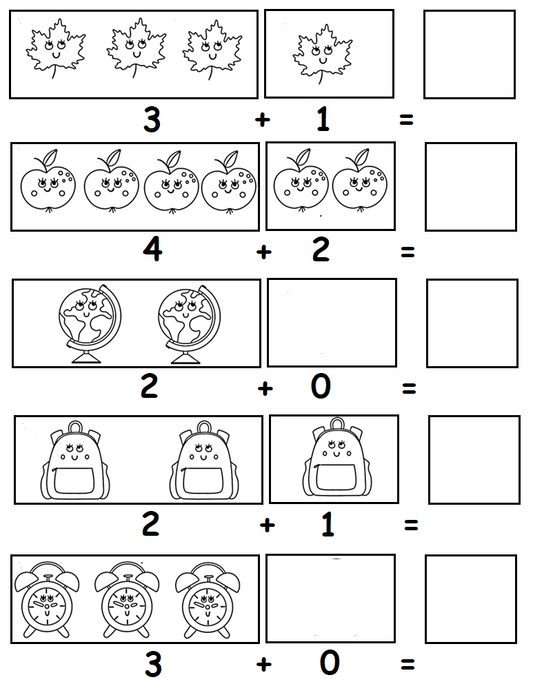 $3 + 1 =$

$4 + 2 =$

$2 + 0 =$

$2 + 1 =$

$3 + 0 =$