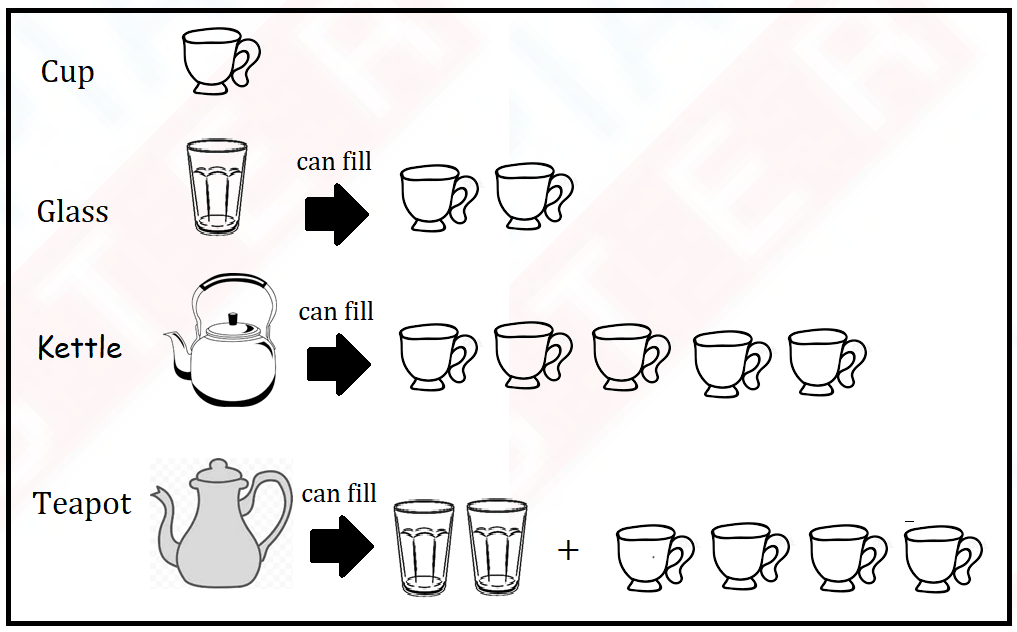 Cup

Glass can fill

Kettle can fill

Teapot can fill +