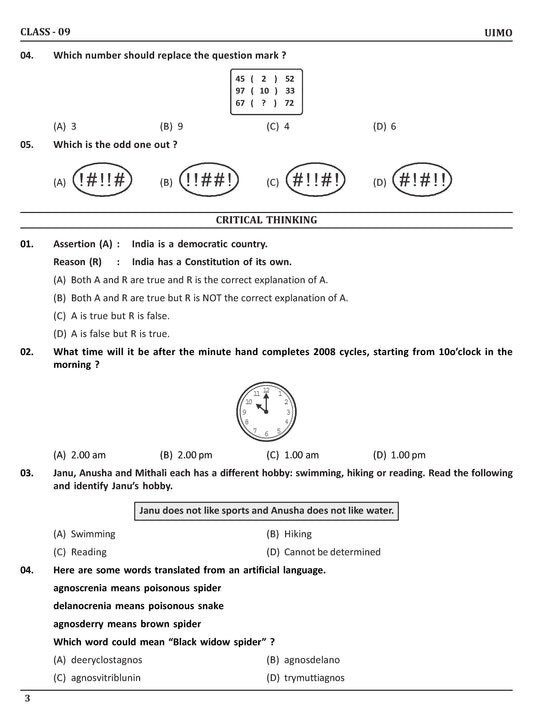 CLASS - 09 UIMO

04. Which number should replace the question mark ?

| 45 | ( 2 ) | 52 |
|---|---|---|
| 97 | ( 10 ) | 33 |
| 67 | ( ? ) | 72 |

(A) 3 (B) 9 (C) 4 (D) 6

05. Which is the odd one out ?

(A) !#!!# (B) !!##! (C) #!!#! (D) #!#!!

CRITICAL THINKING

01. Assertion (A) : India is a democratic country.
Reason (R) : India has a Constitution of its own.

(A) Both A and R are true and R is the correct explanation of A.
(B) Both A and R are true but R is NOT the correct explanation of A.
(C) A is true but R is false.
(D) A is false but R is true.

02. What time will it be after the minute hand completes 2008 cycles, starting from 10o'clock in the morning ?

12 1 2 3 4 5 6 7 8 9 10 11

(A) 2.00 am (B) 2.00 pm (C) 1.00 am (D) 1.00 pm

03. Janu, Anusha and Mithali each has a different hobby: swimming, hiking or reading. Read the following and identify Janu's hobby.

Janu does not like sports and Anusha does not like water.

(A) Swimming (B) Hiking
(C) Reading (D) Cannot be determined

04. Here are some words translated from an artificial language.
agnoscrenia means poisonous spider
delanocrenia means poisonous snake
agnosderry means brown spider
Which word could mean "Black widow spider" ?
(A) deeryclostagnos (B) agnosdelano
(C) agnosvitriblunin (D) trymuttiagnos

3