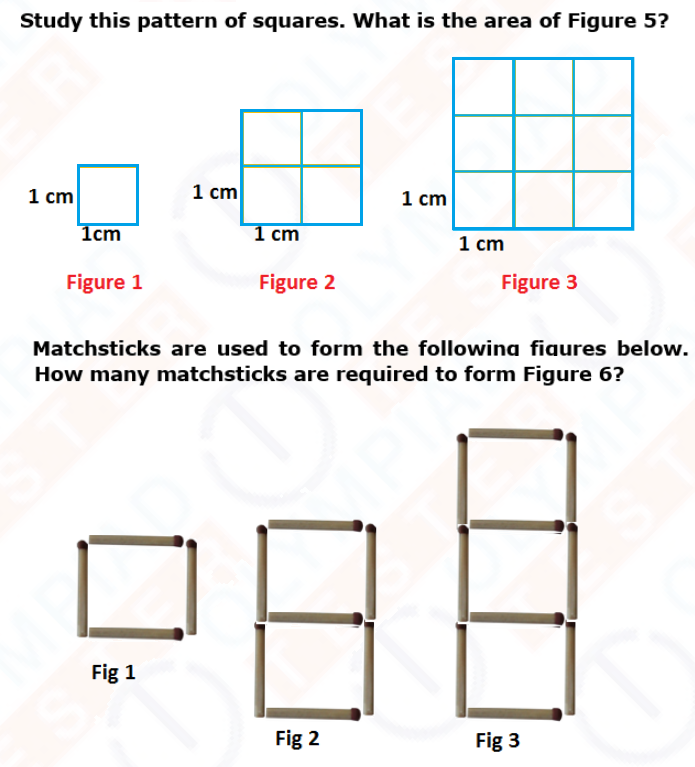 Study this pattern of squares. What is the area of Figure 5?

1 cm
1cm
Figure 1

1 cm
1 cm
Figure 2

1 cm
1 cm
Figure 3

Matchsticks are used to form the following figures below. How many matchsticks are required to form Figure 6?

Fig 1

Fig 2

Fig 3