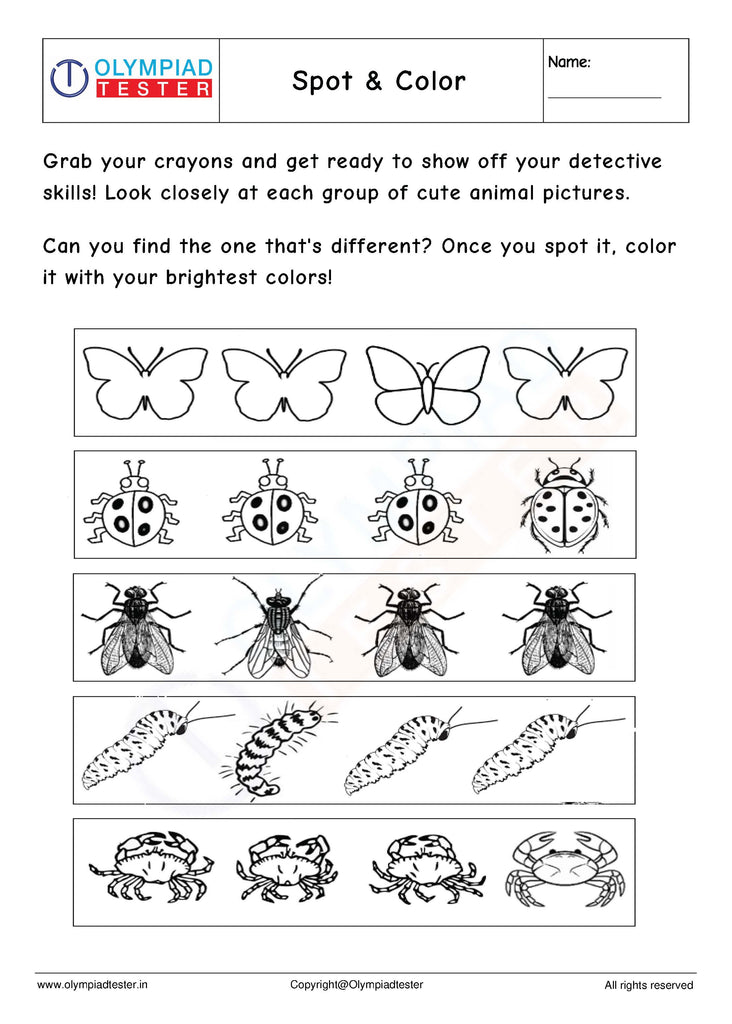 OLYMPIAD TESTER

Spot & Color

Name:

Grab your crayons and get ready to show off your detective skills! Look closely at each group of cute animal pictures.

Can you find the one that's different? Once you spot it, color it with your brightest colors!

www.olympiadtester.in Copyright@Olympiadtester All rights reserved