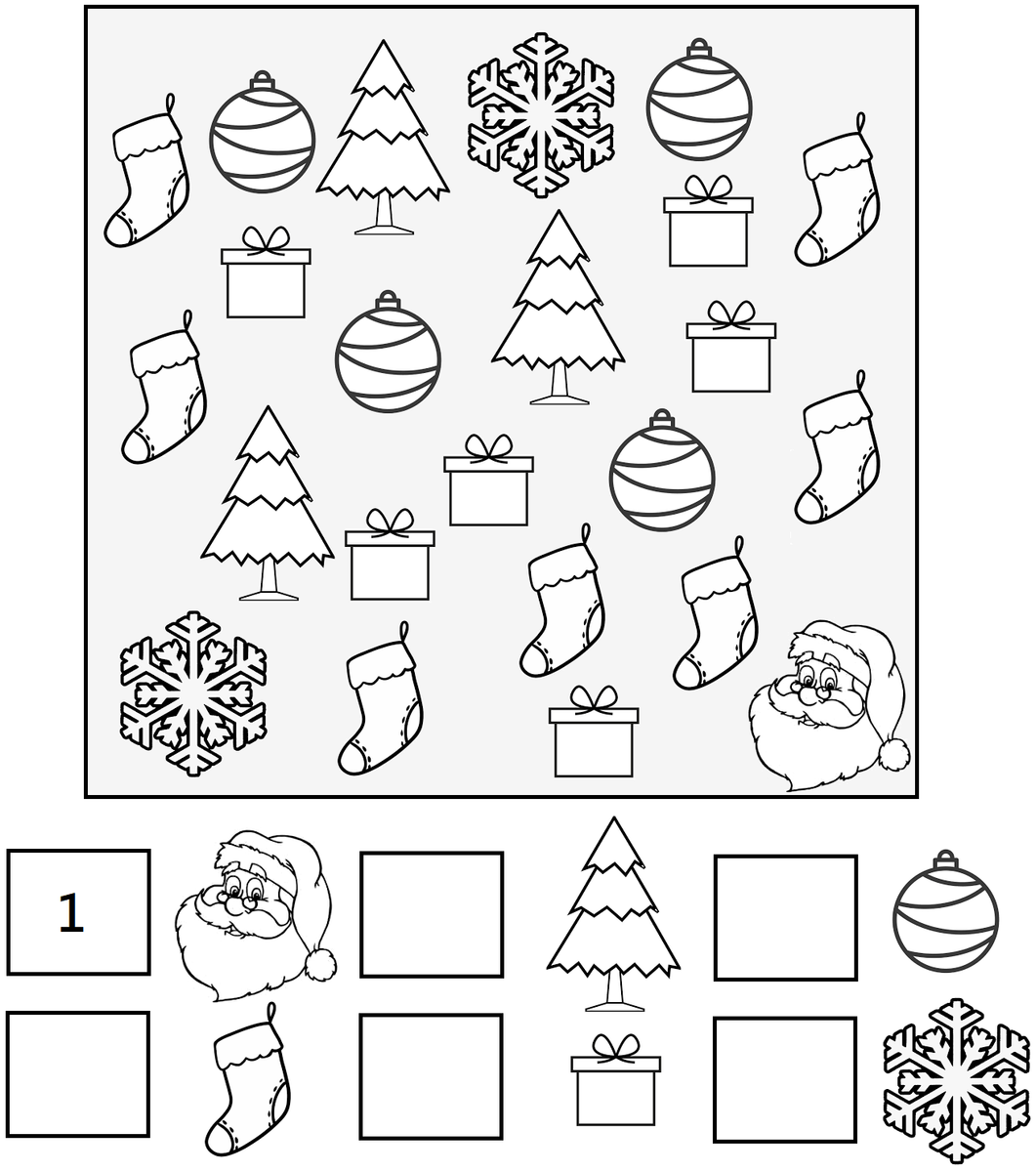 1