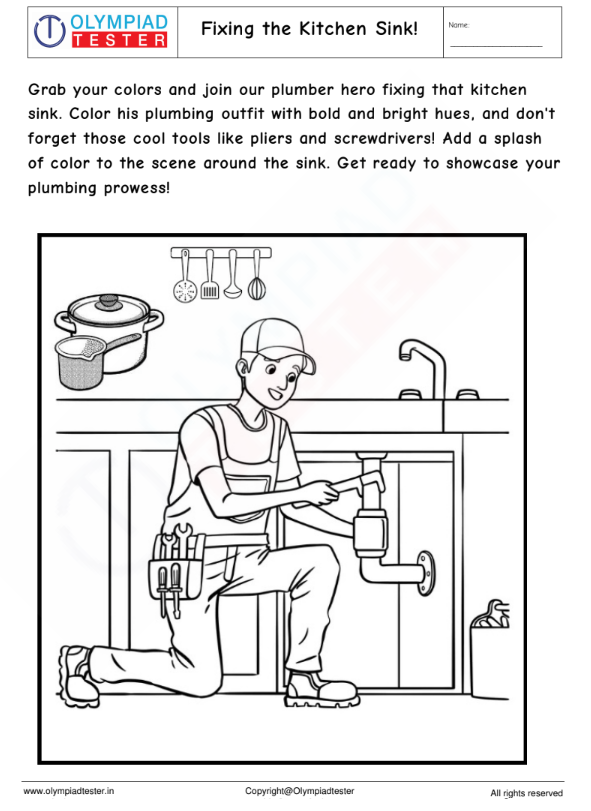 OLYMPIAD TESTER

Fixing the Kitchen Sink!

Name:

Grab your colors and join our plumber hero fixing that kitchen sink. Color his plumbing outfit with bold and bright hues, and don't forget those cool tools like pliers and screwdrivers! Add a splash of color to the scene around the sink. Get ready to showcase your plumbing prowess!

www.olympiadtester.in

Copyright@Olympiadtester

All rights reserved